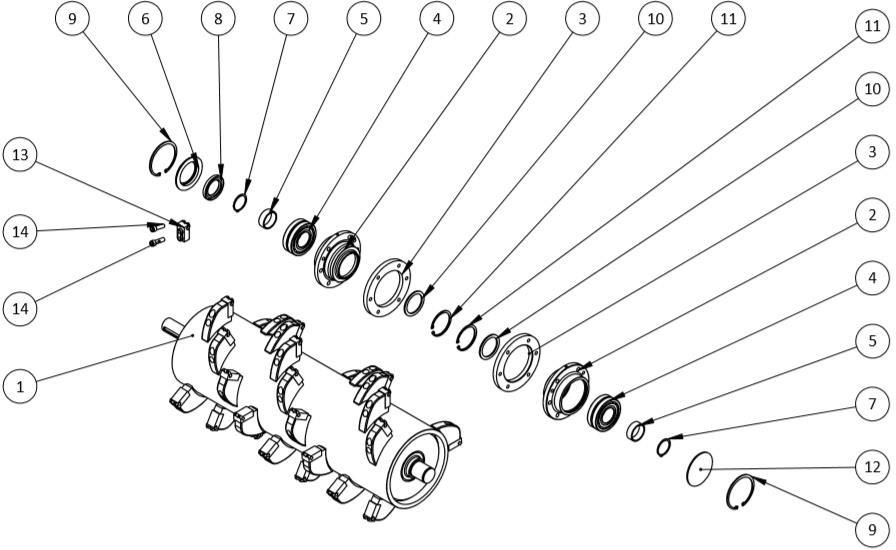 9
6
8
7
5
4
2
3
10
11
11
10
3
2
4
5
7
12
9
13
14
14
1