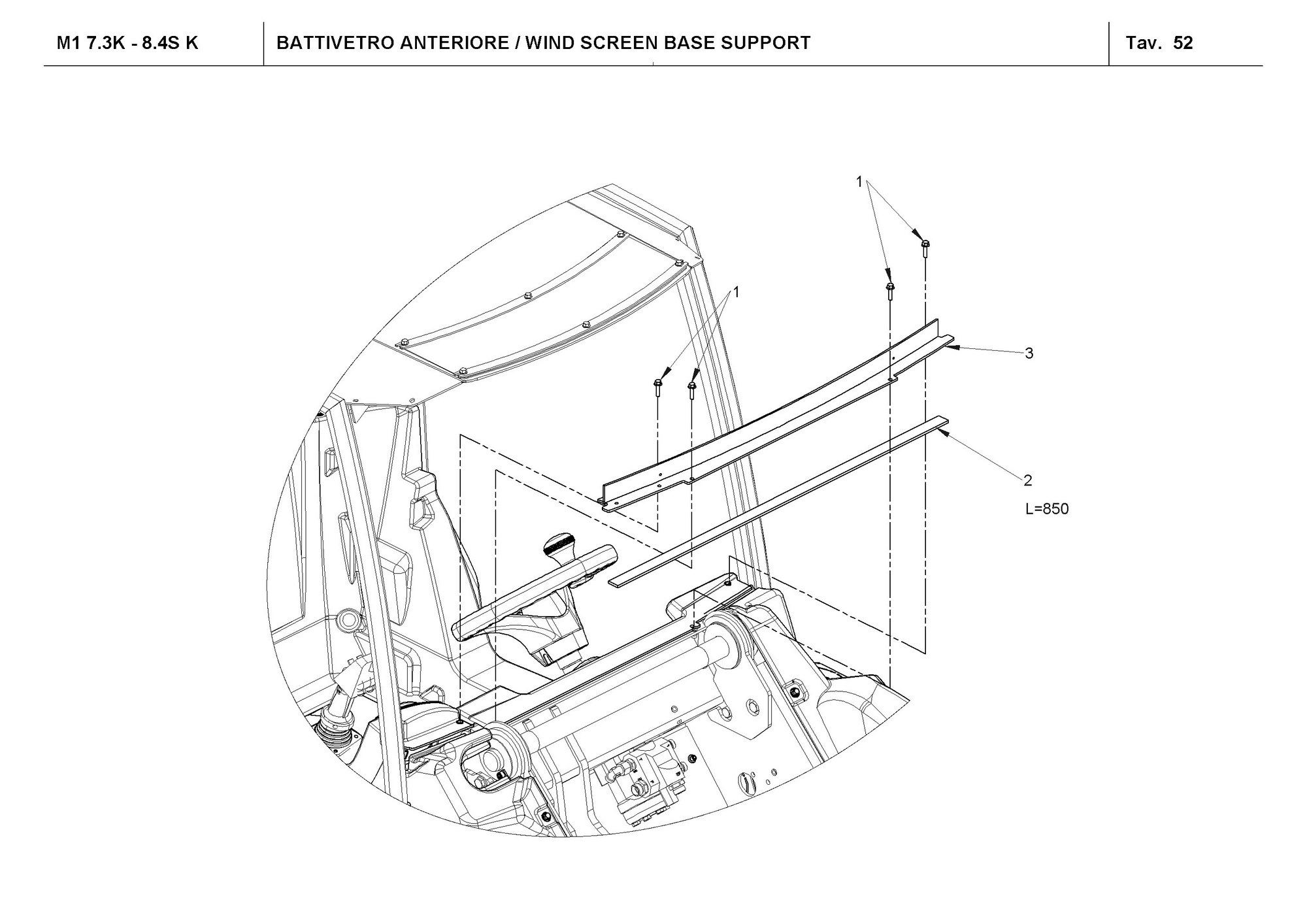 M1 7.3K - 8.4S K

BATTIVETRO ANTERIORE / WIND SCREEN BASE SUPPORT

Tav. 52

1

1

3

2

L=850