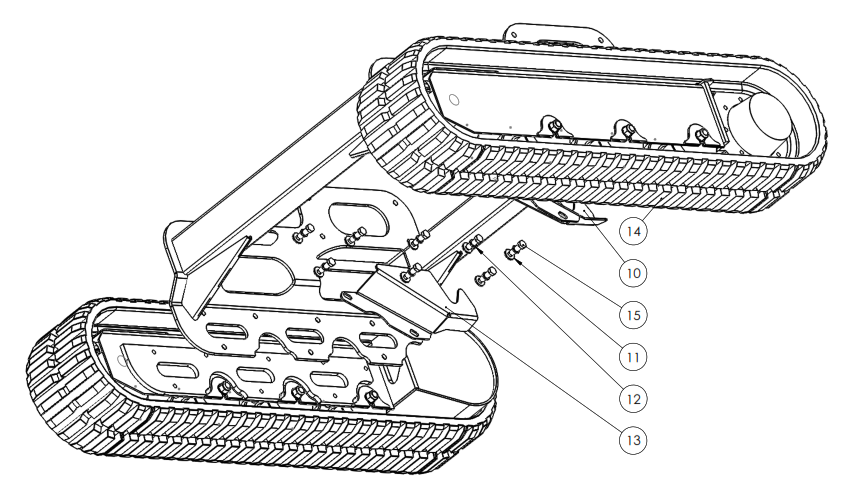 14
10
15
11
12
13