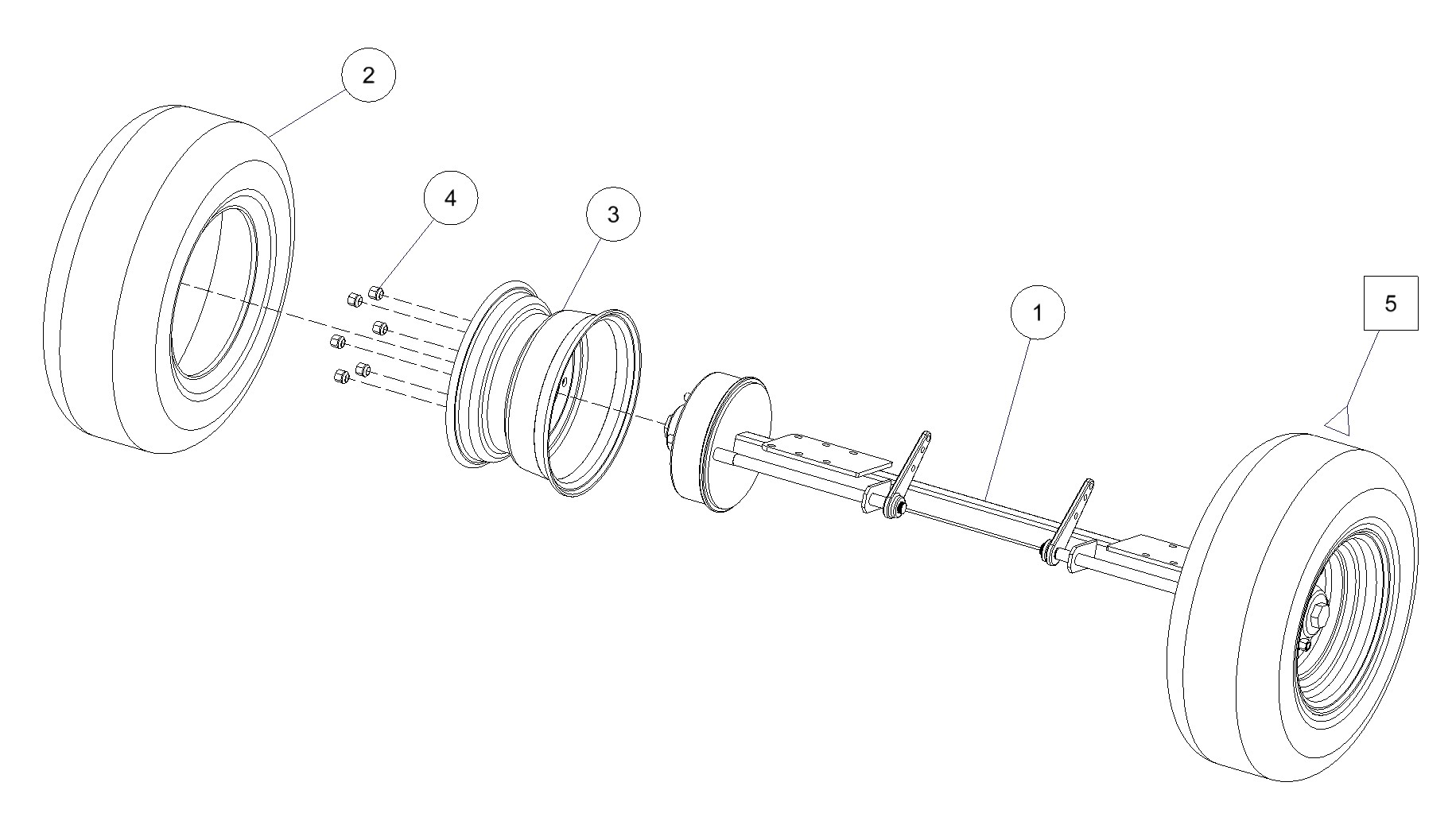 2

4

3

1

5