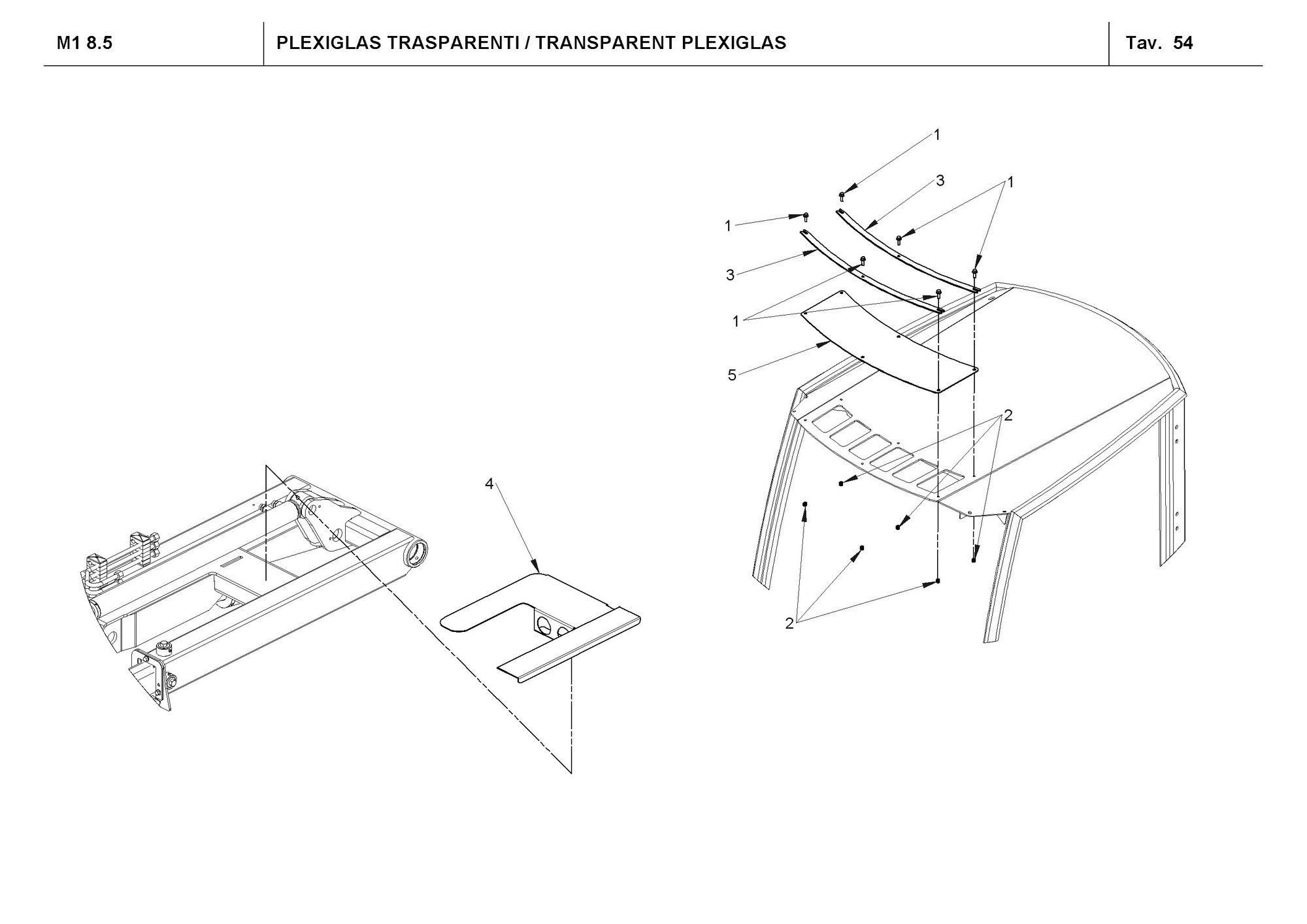 M1 8.5

PLEXIGLAS TRASPARENTI / TRANSPARENT PLEXIGLAS

Tav. 54

1
3
1
1
3
1
5
2
4
2