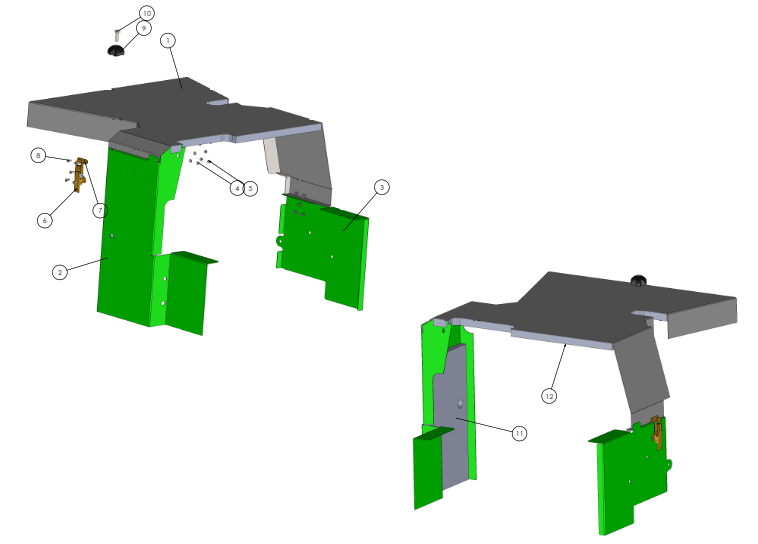 10
9
1
8
7
6
4
5
3
2
12
11