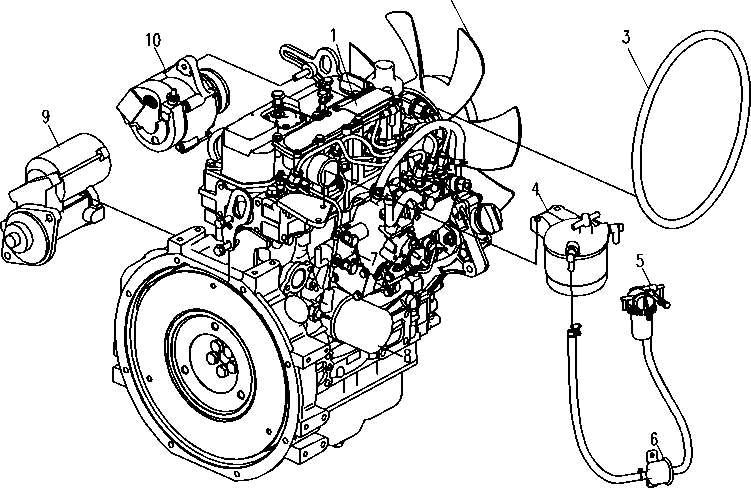 10
1
3
9
4
5
7
8
6