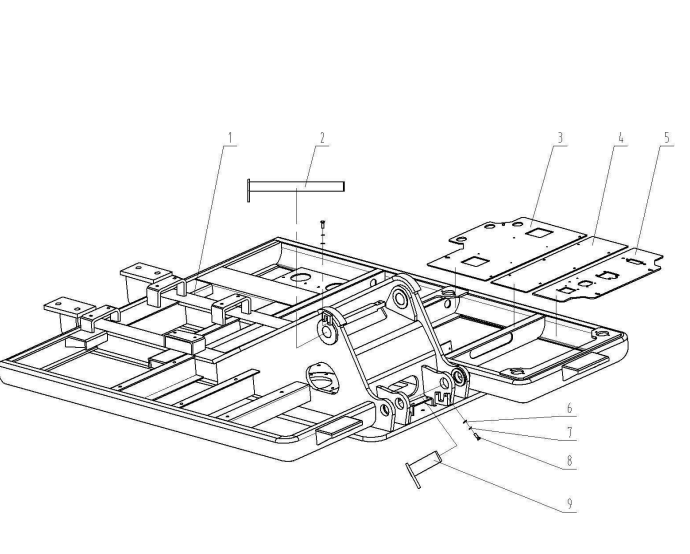 1
2
3
4
5
6
7
8
9