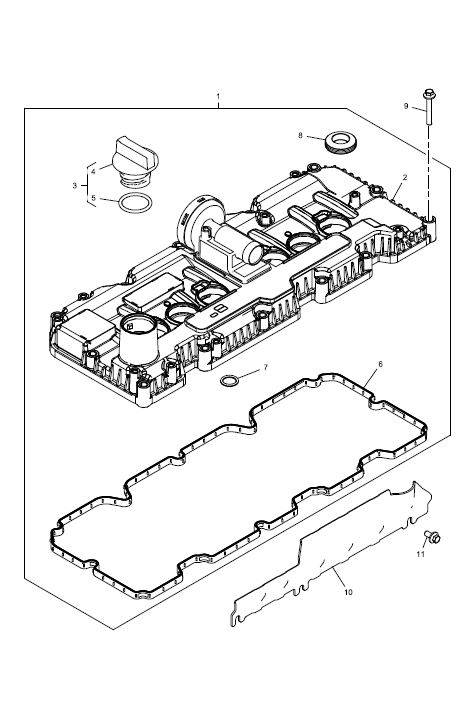 1
9
8
4
3
5
2
7
6
11
10