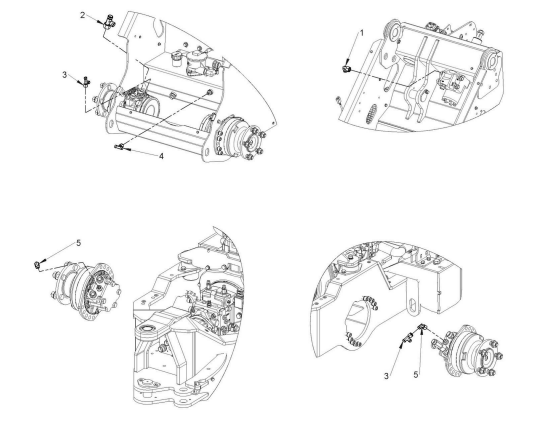 2
3
4
1
5
3
5