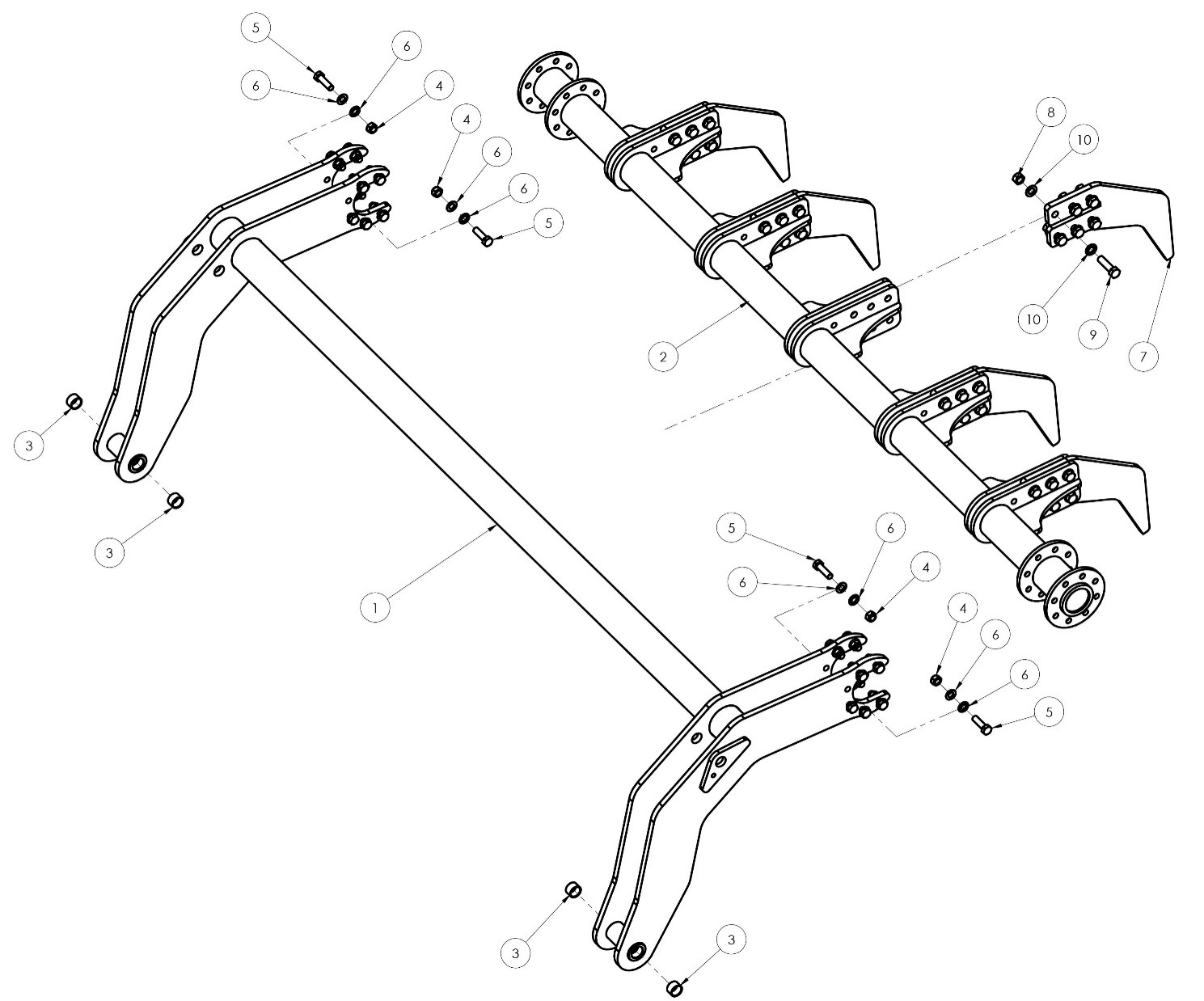 5
6
6
4
4
6
6
5
8
10
10
9
7
2
3
3
1
5
6
6
4
4
6
6
5
3
3