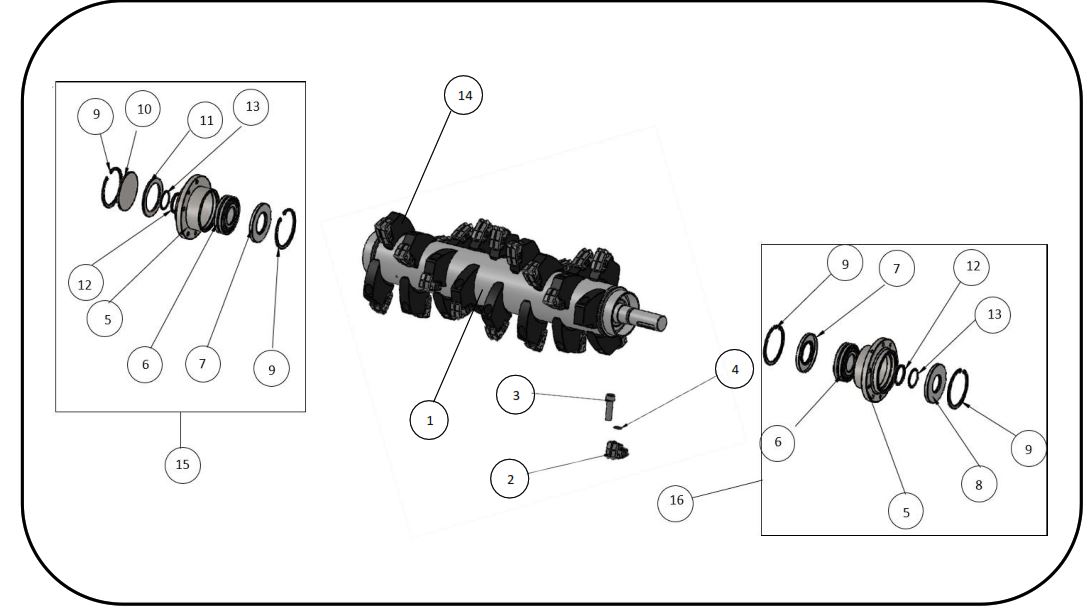 9
10
11
13
12
5
6
7
9
15
14
1
3
4
2
9
7
12
13
6
5
8
9
16