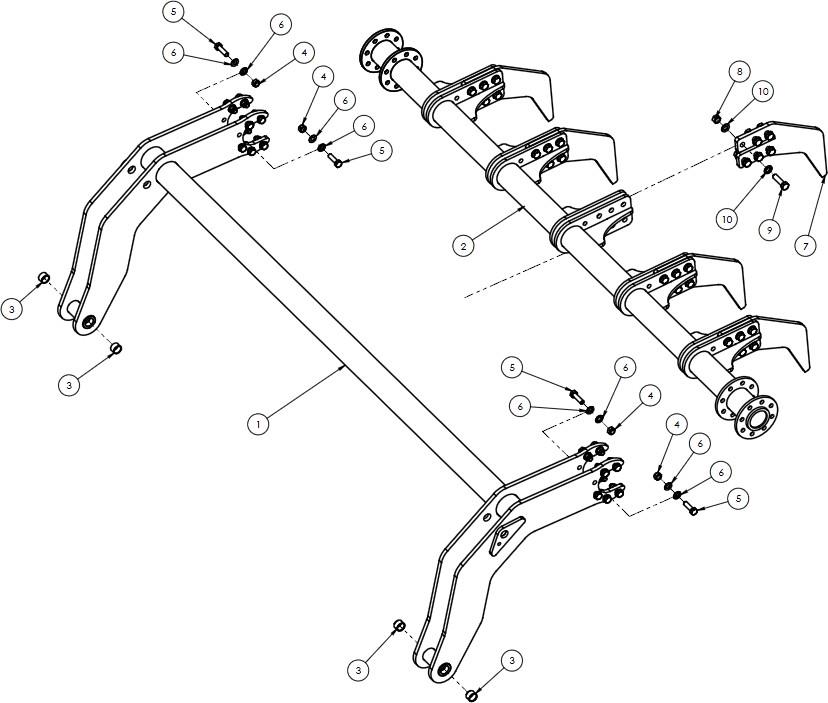 5
6
6
4
4
6
6
5
8
10
10
9
7
2
3
3
1
5
6
6
4
4
6
6
5
3
3