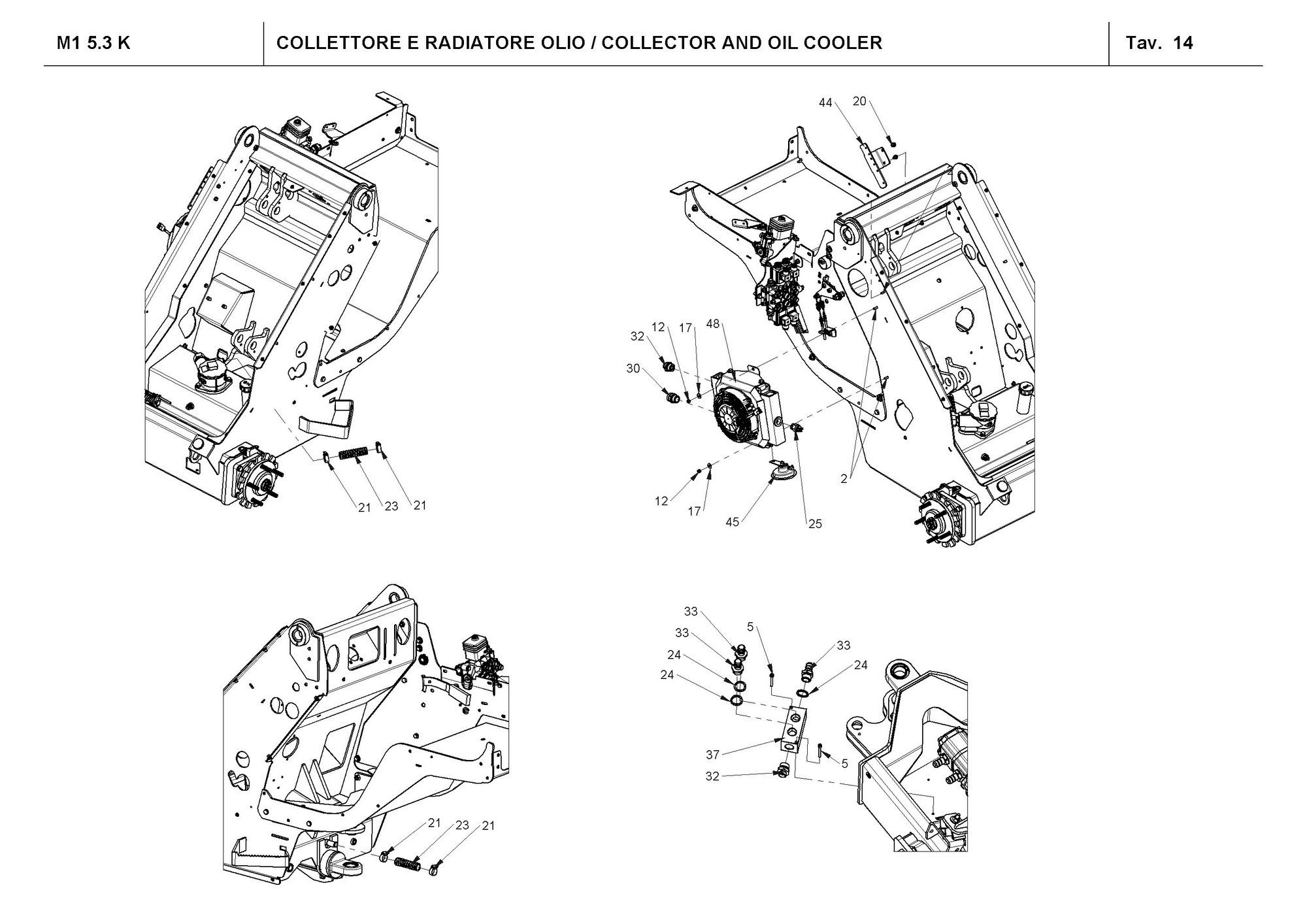 M1 5.3 K

COLLETTORE E RADIATORE OLIO / COLLECTOR AND OIL COOLER

Tav. 14

21 23 21

44 20

32 12 17 48

30

12

17

45

25

2

21 23 21

33

33

24

24

5

33

24

37

32

5