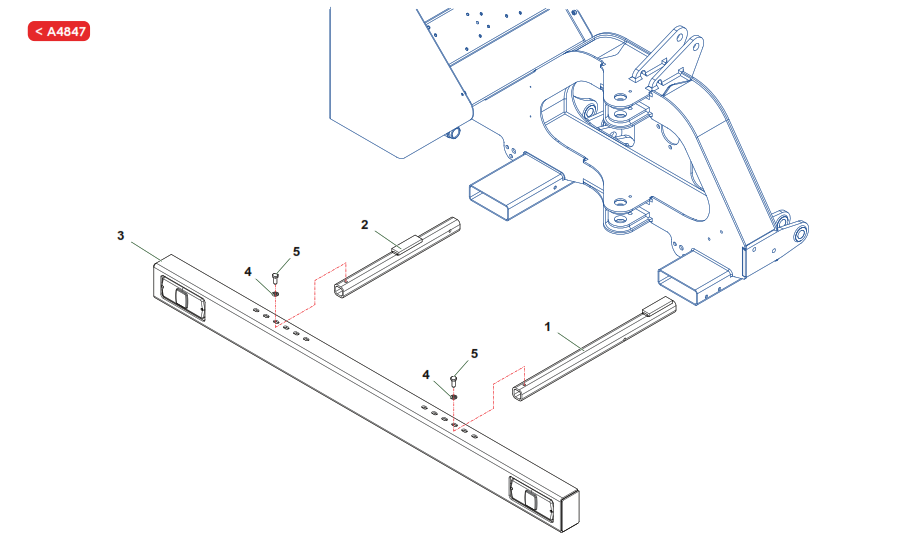 < A4847

3

2

5

4

1

5

4