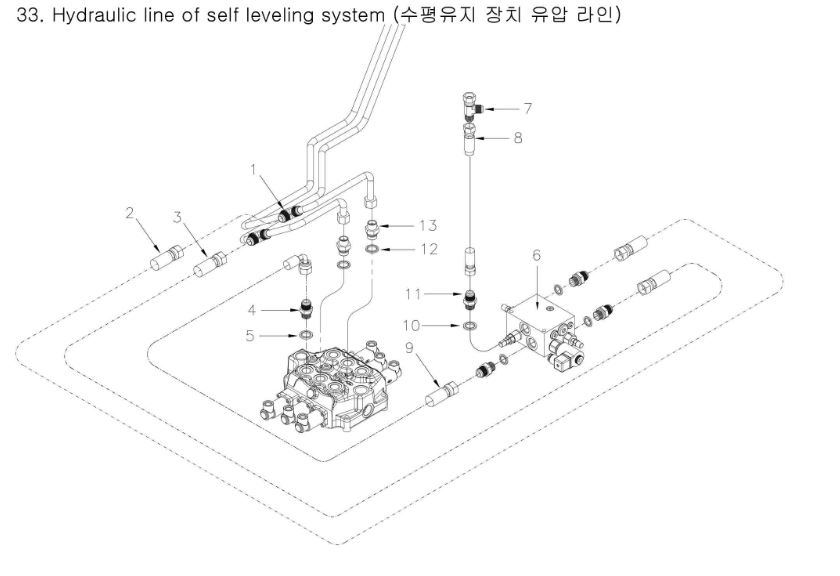 33. Hydraulic line of self leveling system (수평유지 장치 유압 라인)

7
8
1
2
3
13
12
6
11
4
5
10
9