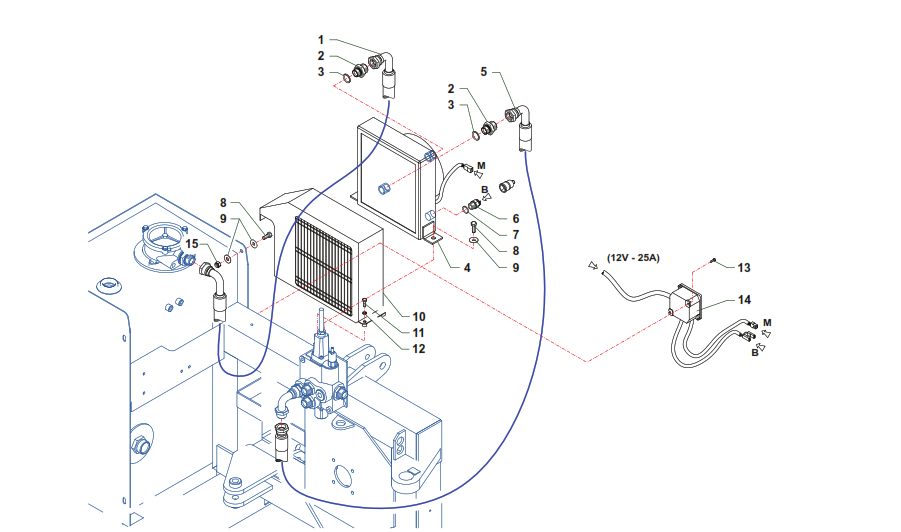 1
2
3
5
2
3
M
B
6
7
8
9
4
8
9
15
10
11
12
(12V - 25A)
13
14
M
B