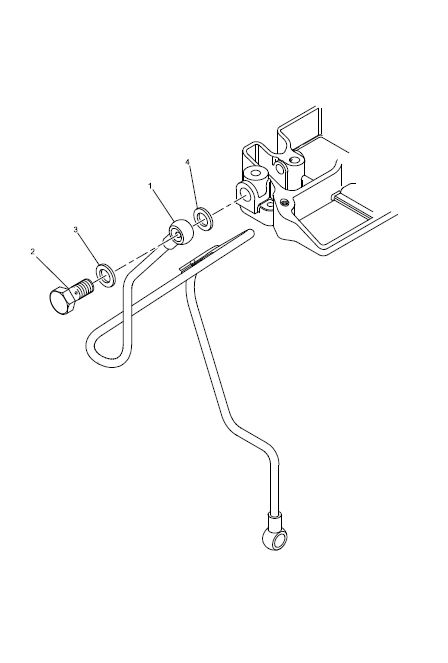 4
1
3
2