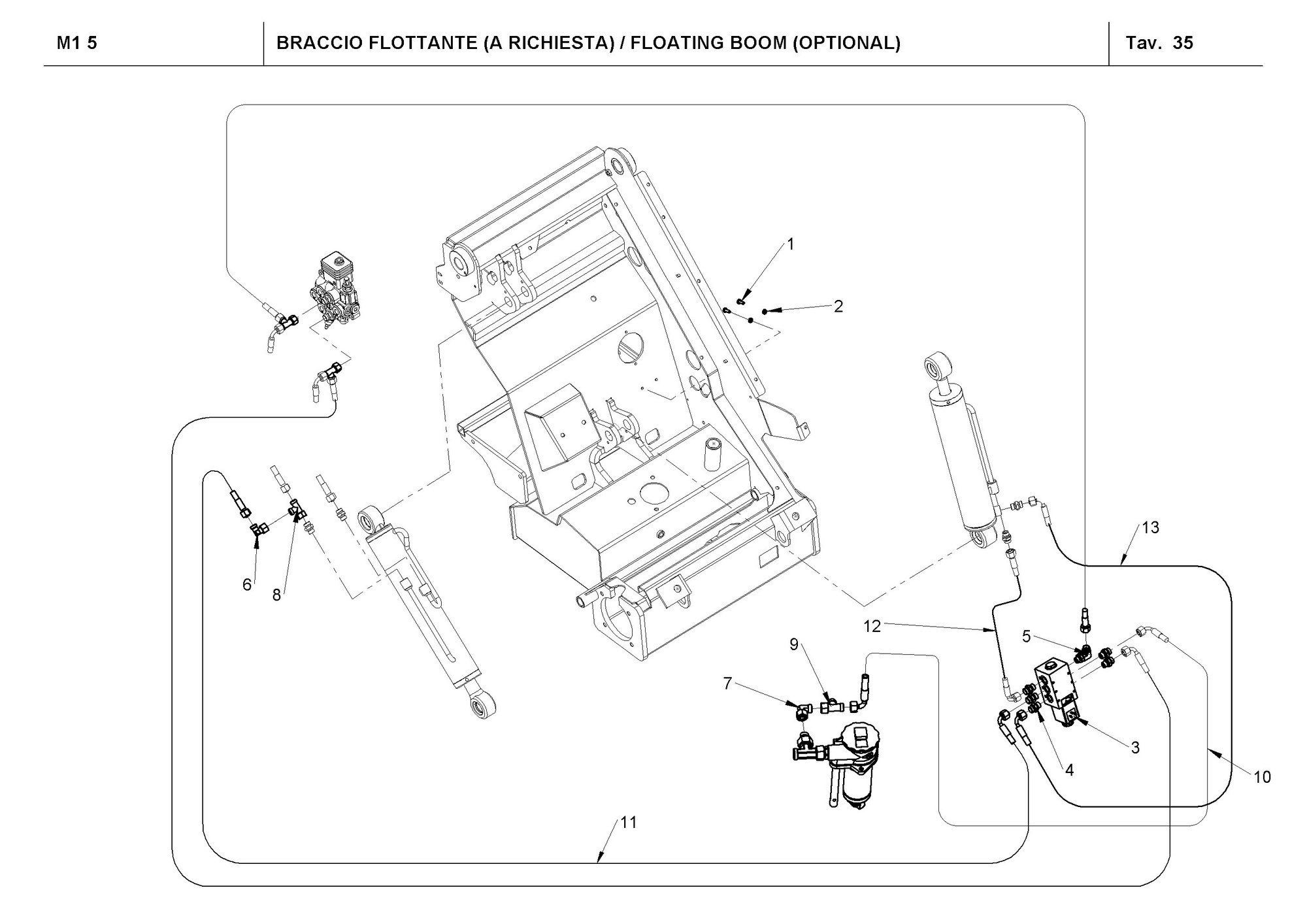 M1 5

BRACCIO FLOTTANTE (A RICHIESTA) / FLOATING BOOM (OPTIONAL)

Tav. 35

1
2
13
6
8
12
5
9
7
3
4
10
11