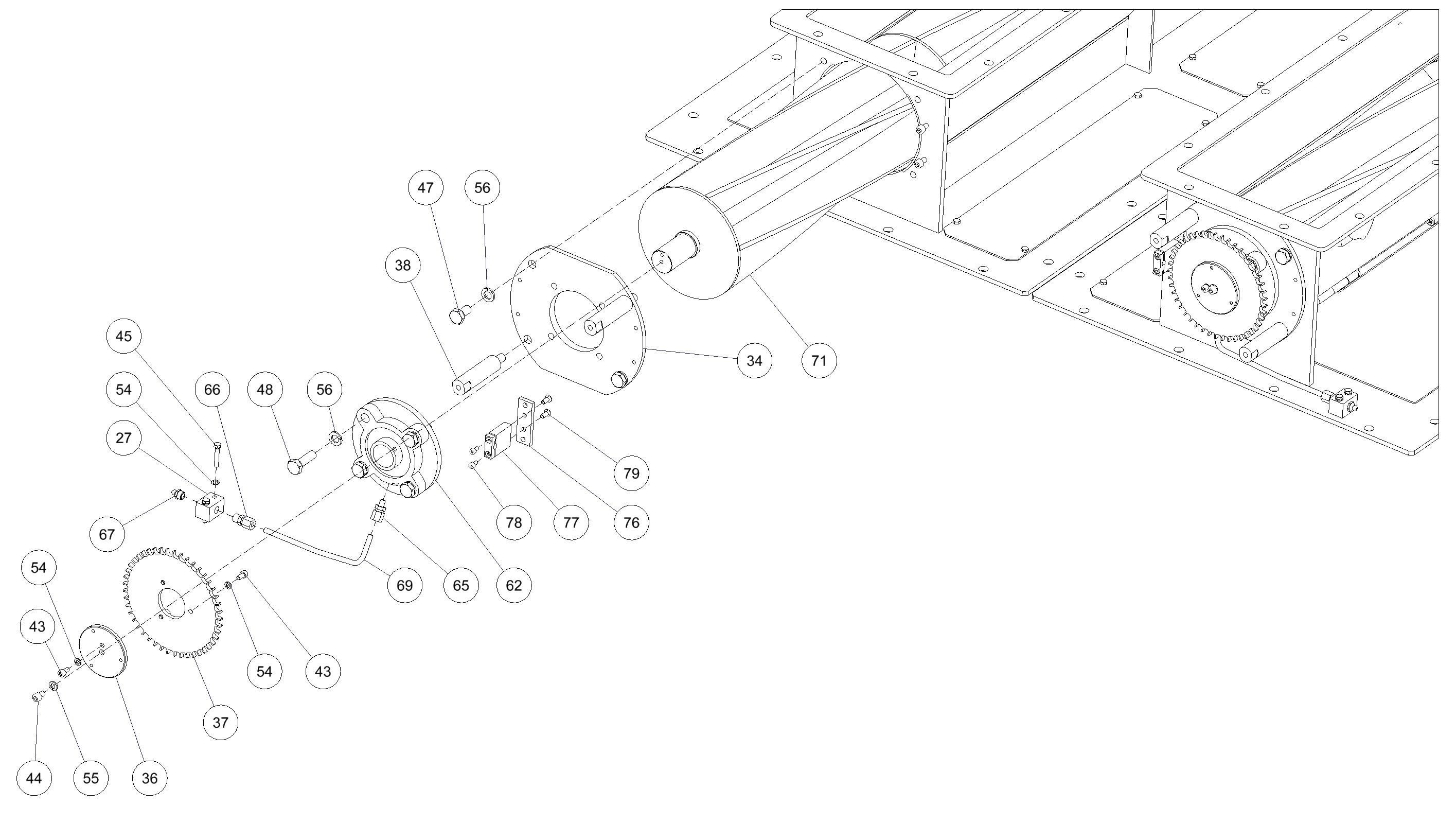 47
56
38
34
71
45
54
66
48
56
27
79
67
78
77
76
54
69
65
62
43
54
43
37
44
55
36