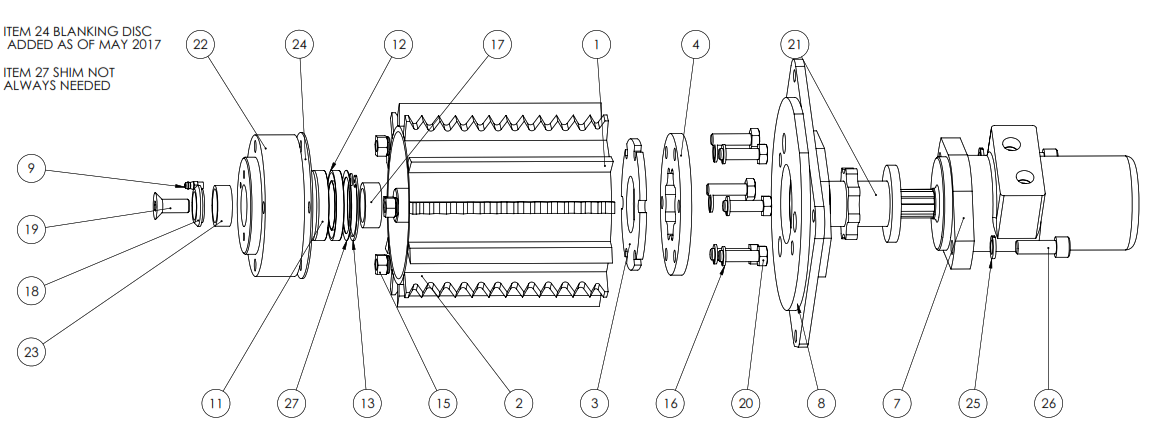 ITEM 24 BLANKING DISC ADDED AS OF MAY 2017

ITEM 27 SHIM NOT ALWAYS NEEDED

22
24
12
17
1
4
21
9
19
18
23
11
27
13
15
2
3
16
20
8
7
25
26