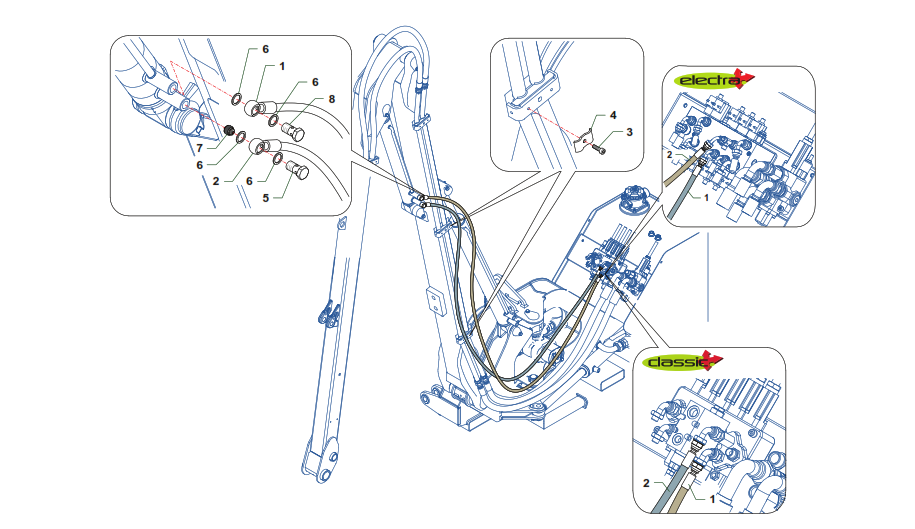 6
1
6
8
7
6
2
6
5
4
3
electra
2
1
classic
2
1