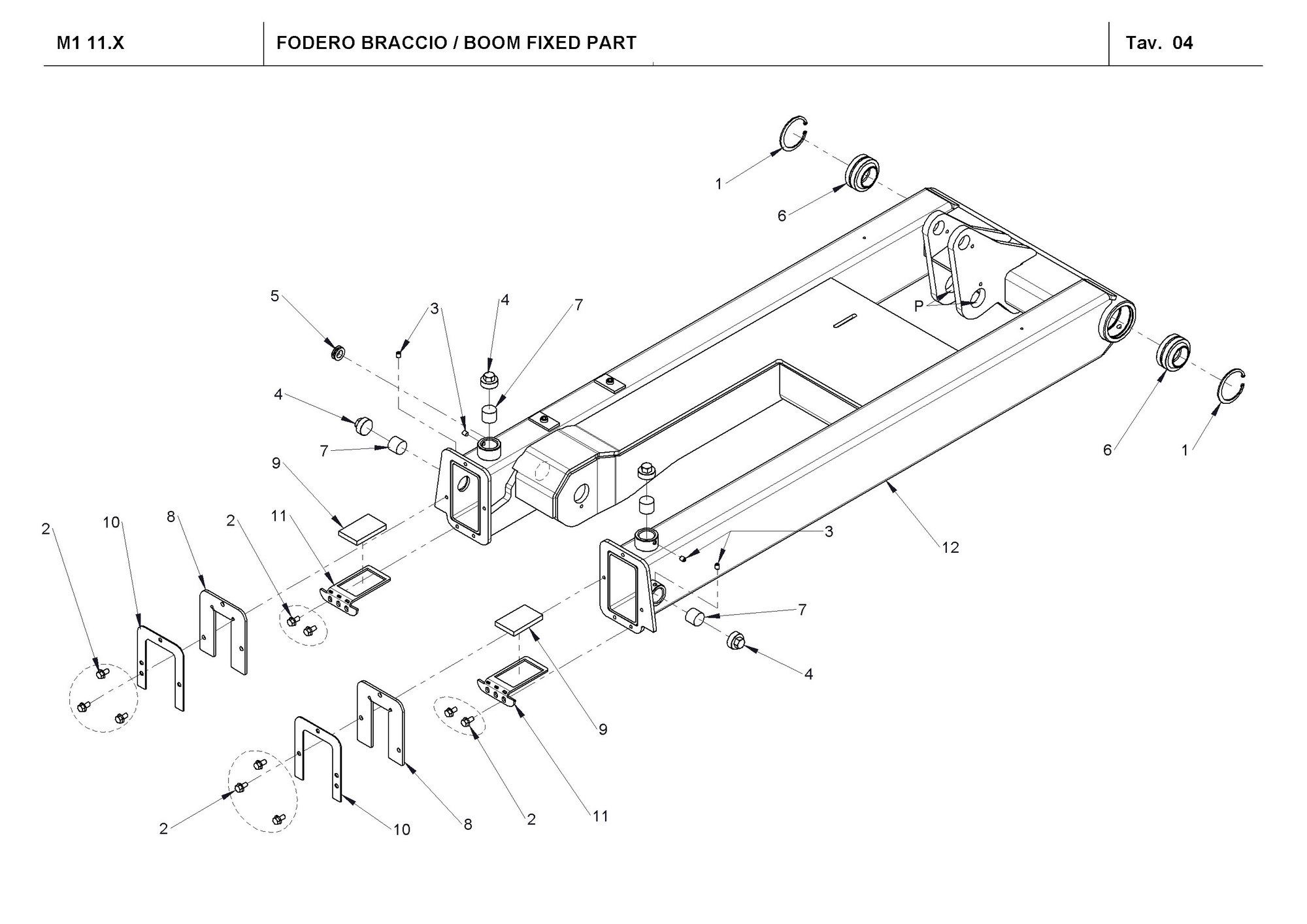 M1 11.X

FODERO BRACCIO / BOOM FIXED PART

Tav. 04

1
6
5
3
4
7
P
4
7
9
6
1
2
10
8
2
11
3
12
7
4
9
2
10
8
2
11