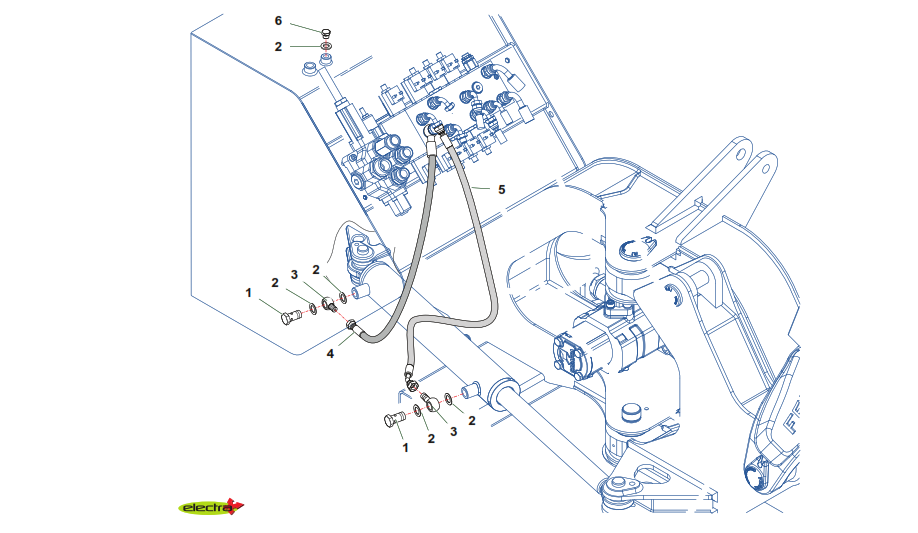 6
2
5
2
3
2
1
4
1
2
3
2
electra