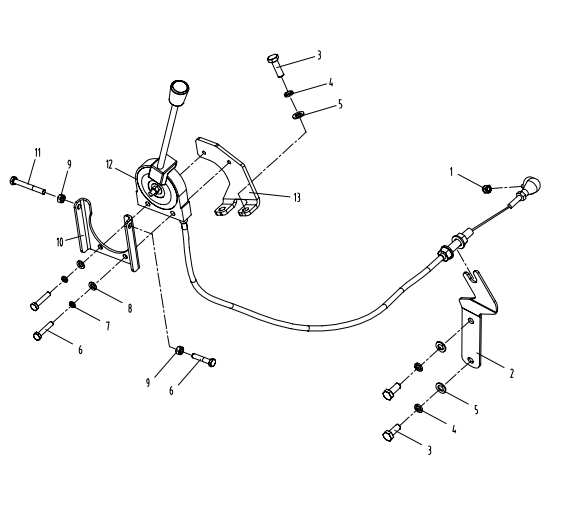 3
4
5
11
9
12
13
1
10
8
7
6
9
6
2
5
4
3