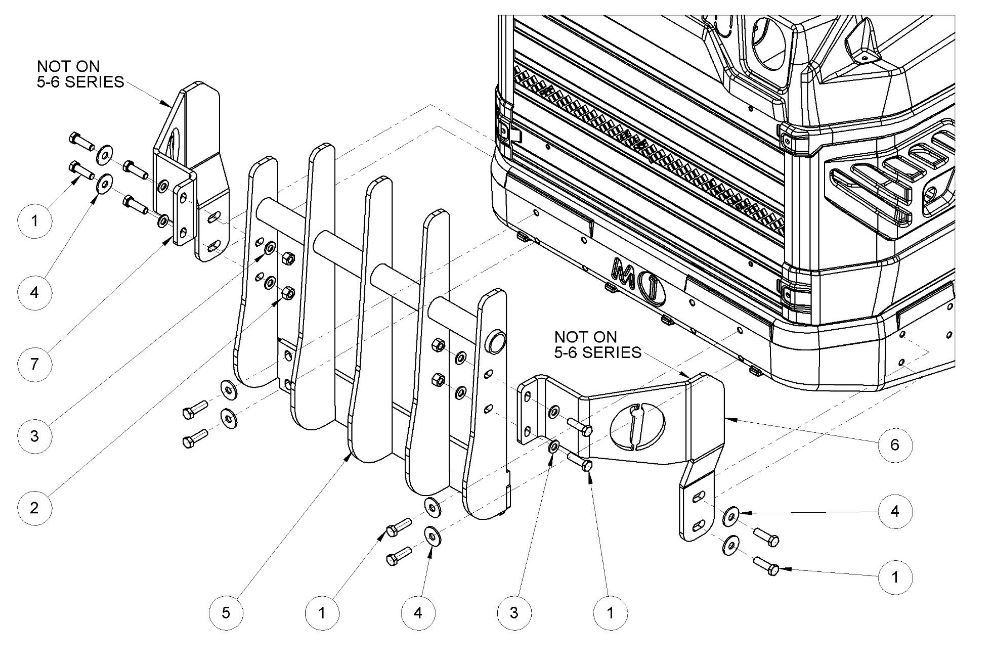 NOT ON
5-6 SERIES

1

4

7

3

2

NOT ON
5-6 SERIES

6

4

1

5

1

4

3

1