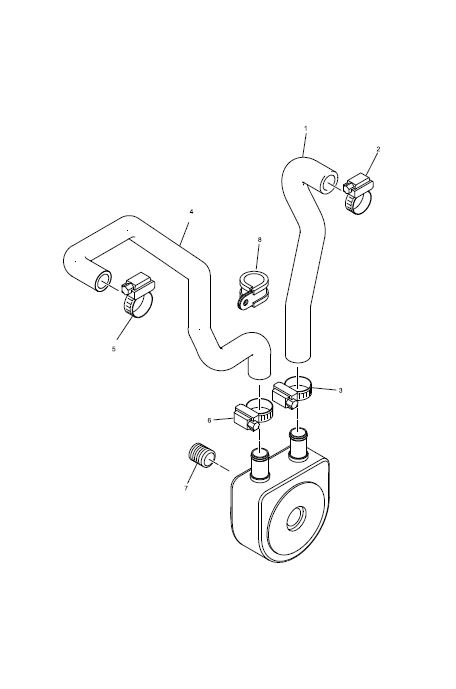 1
2
4
8
5
3
6
7