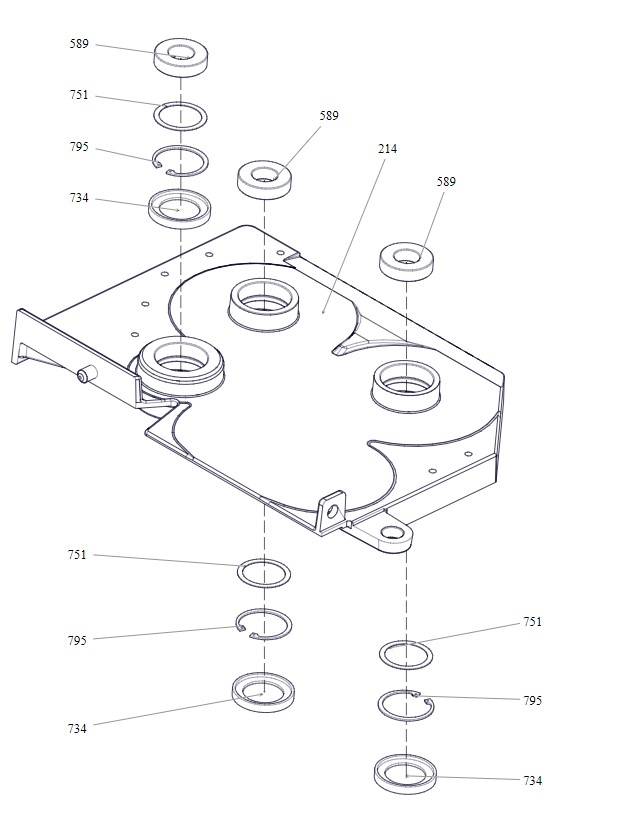 589
751
795
734
589
214
589
751
795
734
751
795
734