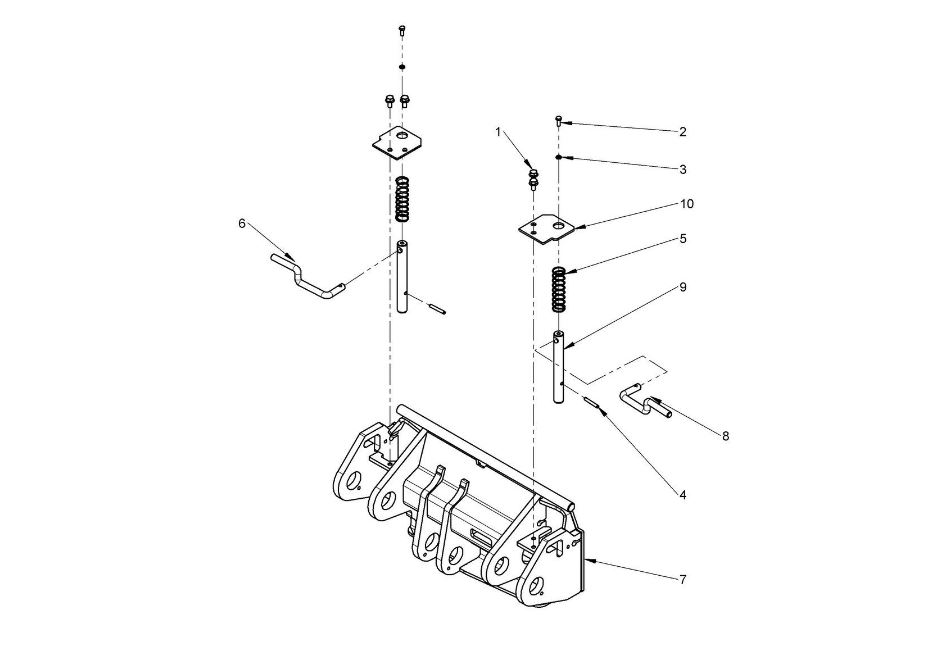 1
2
3
10
6
5
9
8
4
7