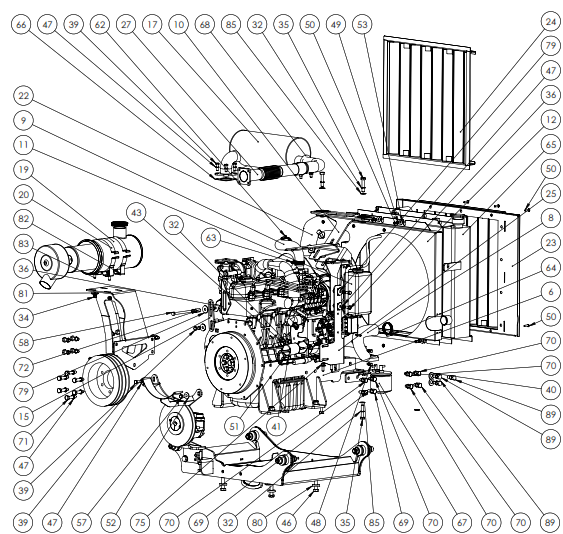 66 47 39 62 27 17 10 68 85 32 35 50 49 53

24
79
47
36
12
65
50
25
8
23
64
6
50
70
70
40
89
89

22
9
11
19
20
82
83
36
81
34
58
72
79
15
71
47
39

43
32
63
51
41

39 47 57 52 75 70 69 32 80 46 48 35 85 69 70 67 70 70 89