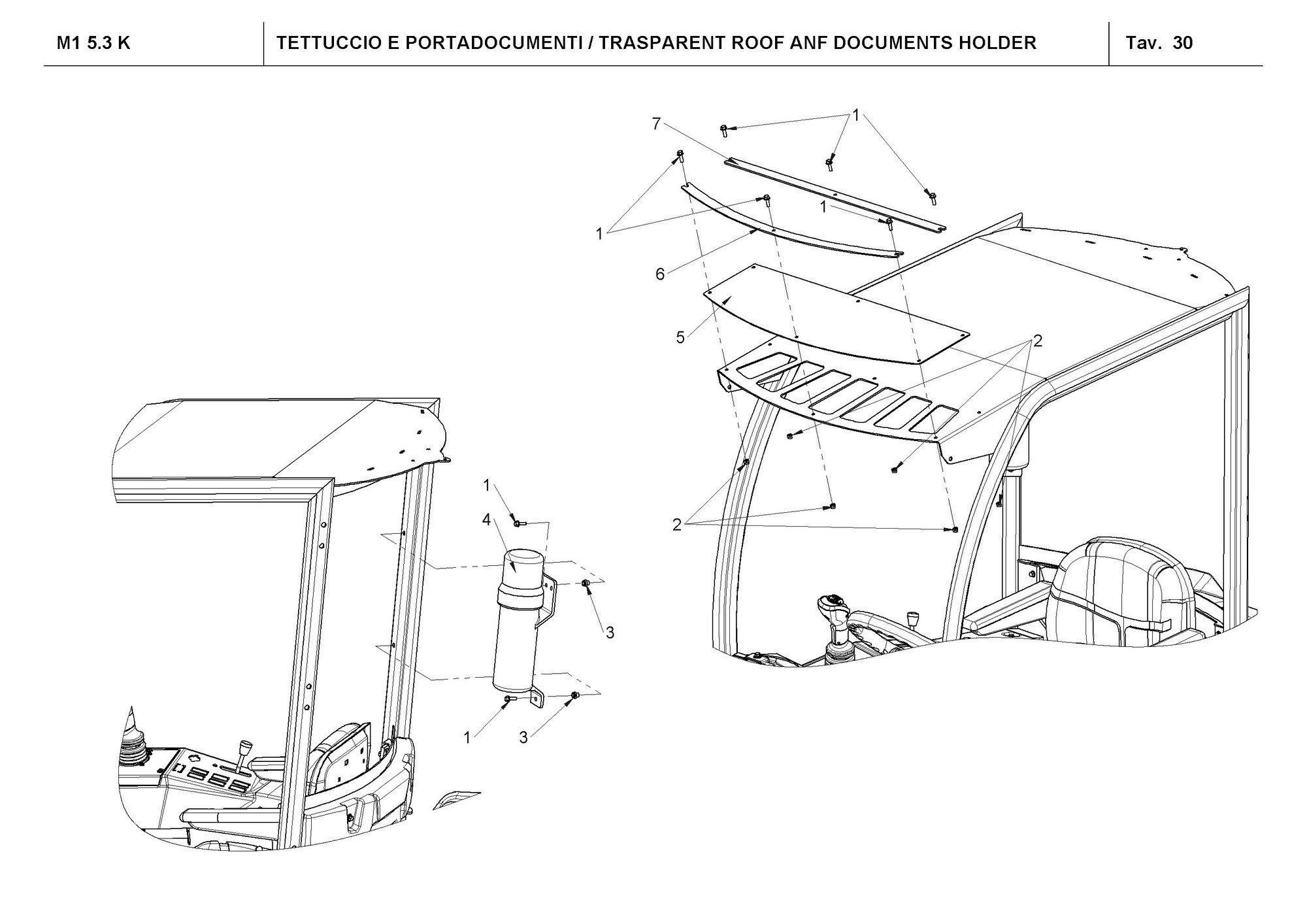 M1 5.3 K

TETTUCCIO E PORTADOCUMENTI / TRASPARENT ROOF ANF DOCUMENTS HOLDER

Tav. 30

7
1
1
1
6
5
2
2

1
4
3
1
3