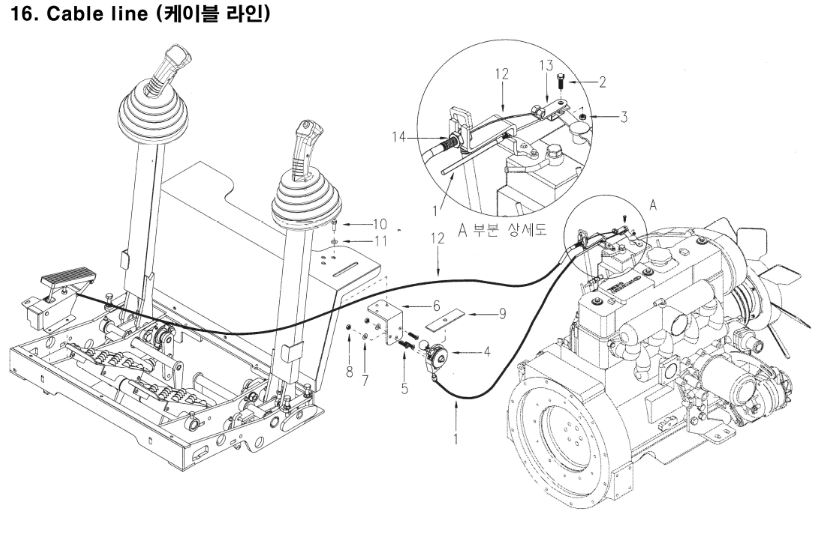 16. Cable line (케이블 라인)

12
13
2
3
14
1
A 부분 상세도
A
10
11
12
6
9
4
8
7
5
1