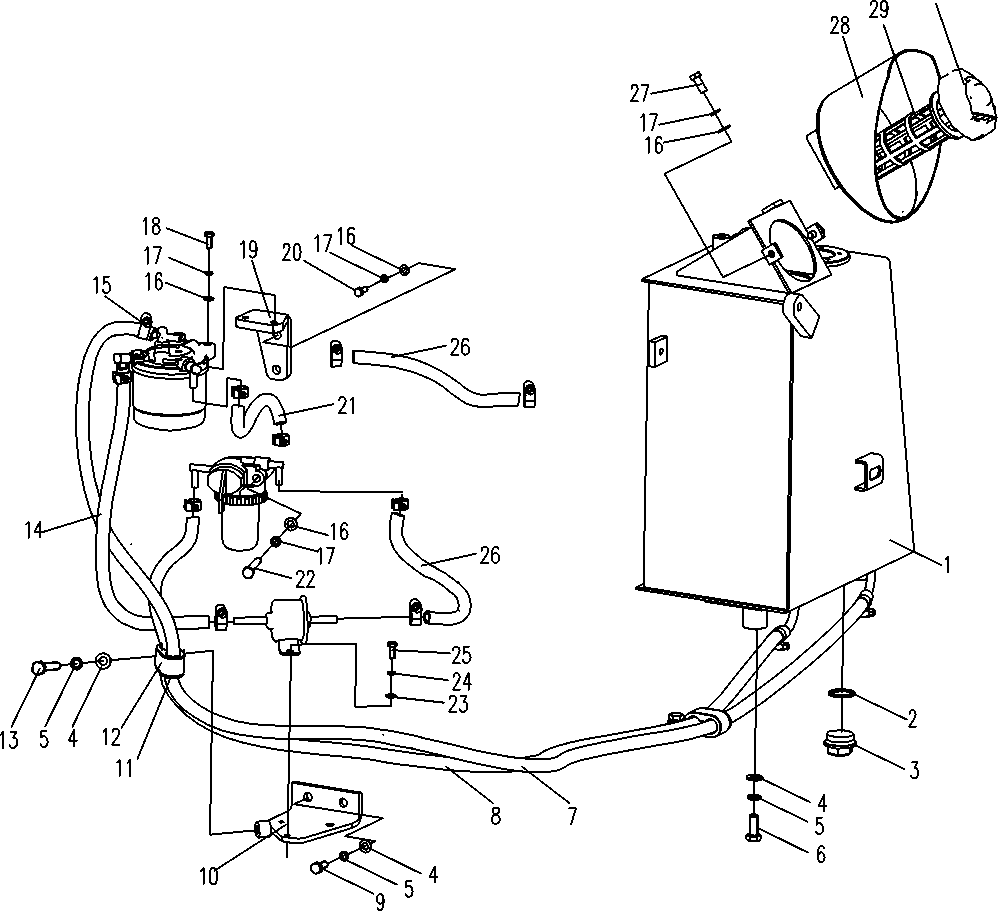 28
29
27
17
16
18
17
16
19
20
17
16
15
26
21
14
16
17
22
26
1
25
24
23
13
5
4
12
11
2
3
8
7
4
5
6
10
4
5
9