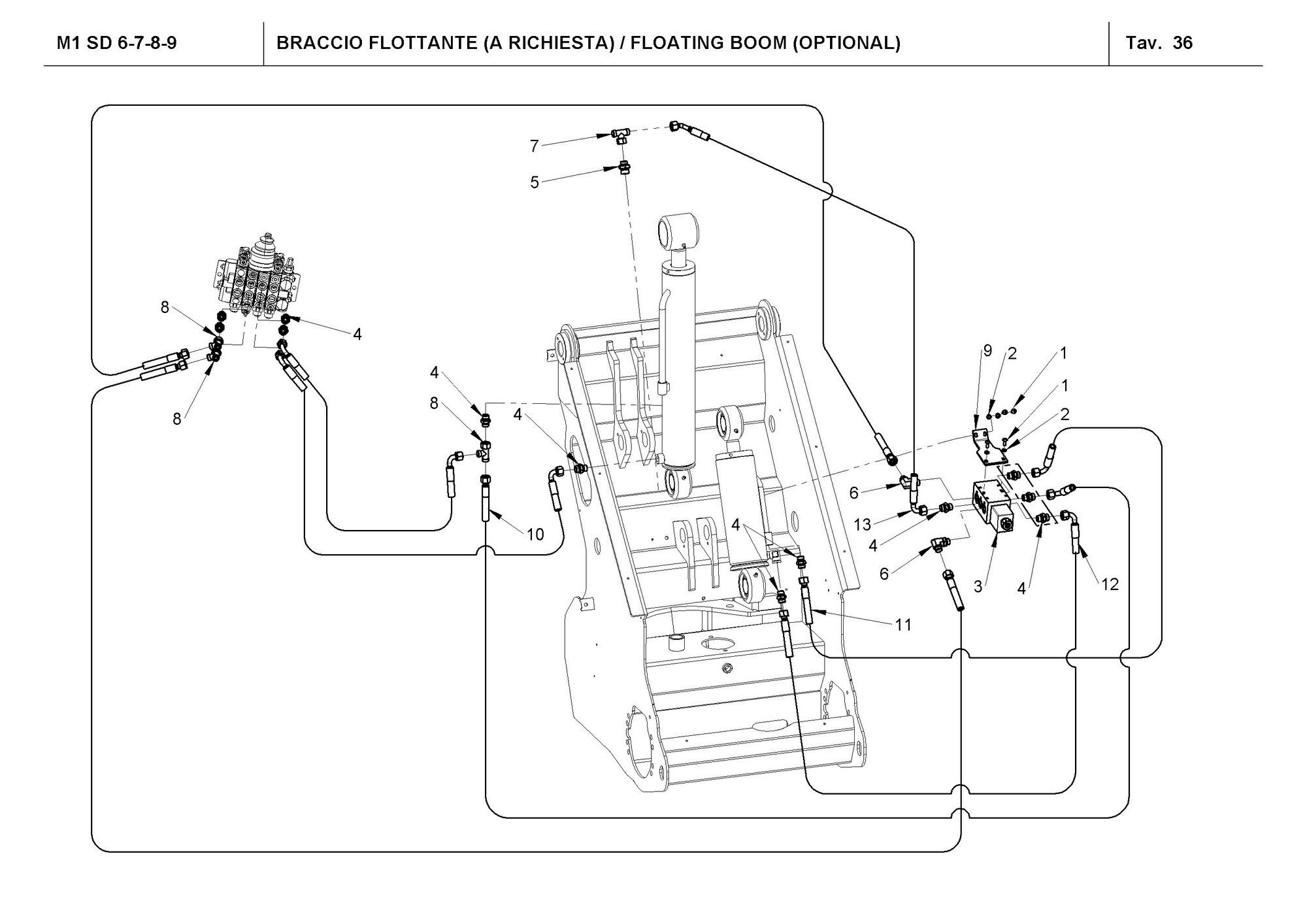 M1 SD 6-7-8-9

BRACCIO FLOTTANTE (A RICHIESTA) / FLOATING BOOM (OPTIONAL)

Tav. 36

7
5
8
4
8
4
8
4
10
9
2
1
1
2
6
13
4
4
6
3
4
12
11