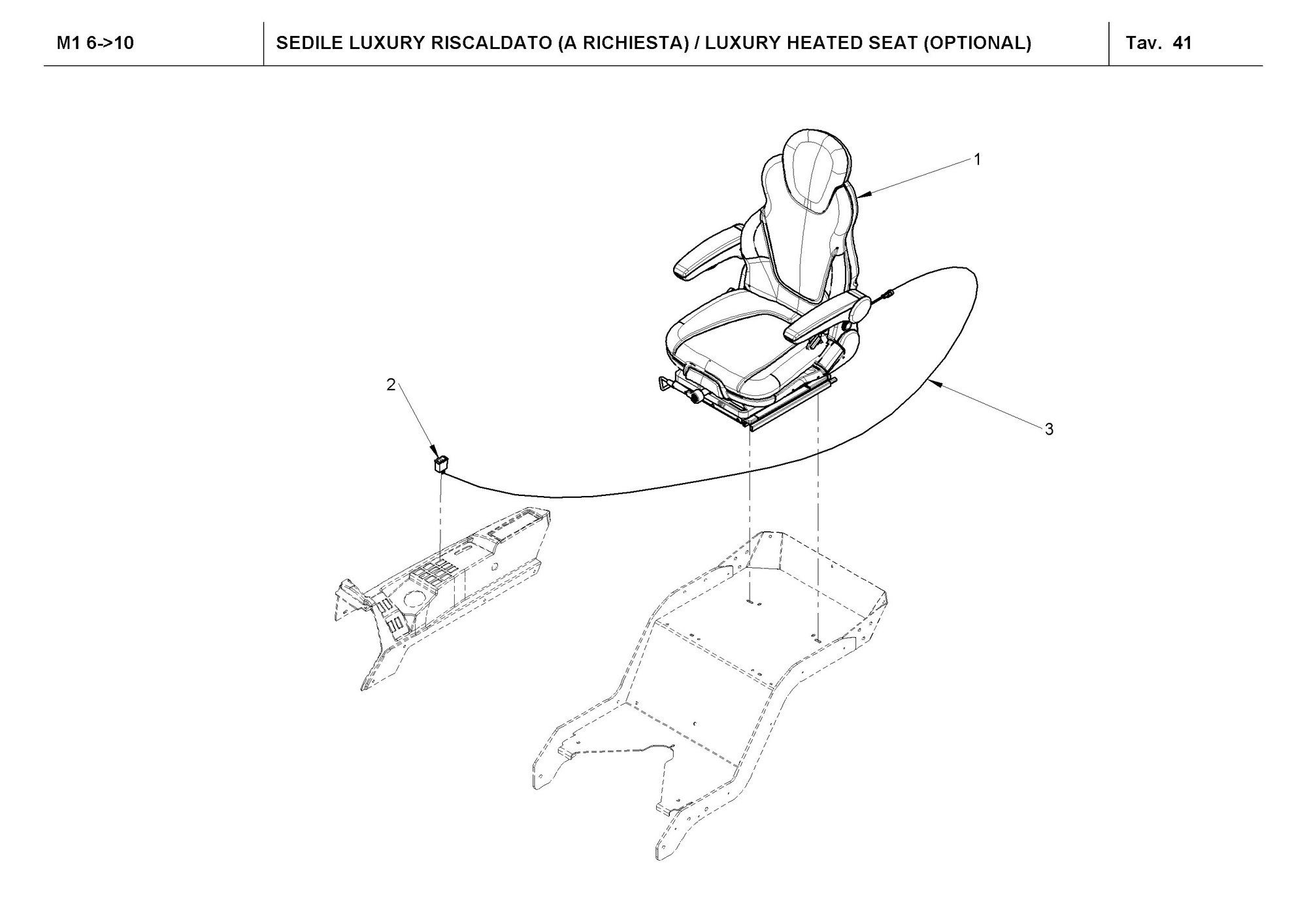 M1 6->10

SEDILE LUXURY RISCALDATO (A RICHIESTA) / LUXURY HEATED SEAT (OPTIONAL)

Tav. 41

1

2

3