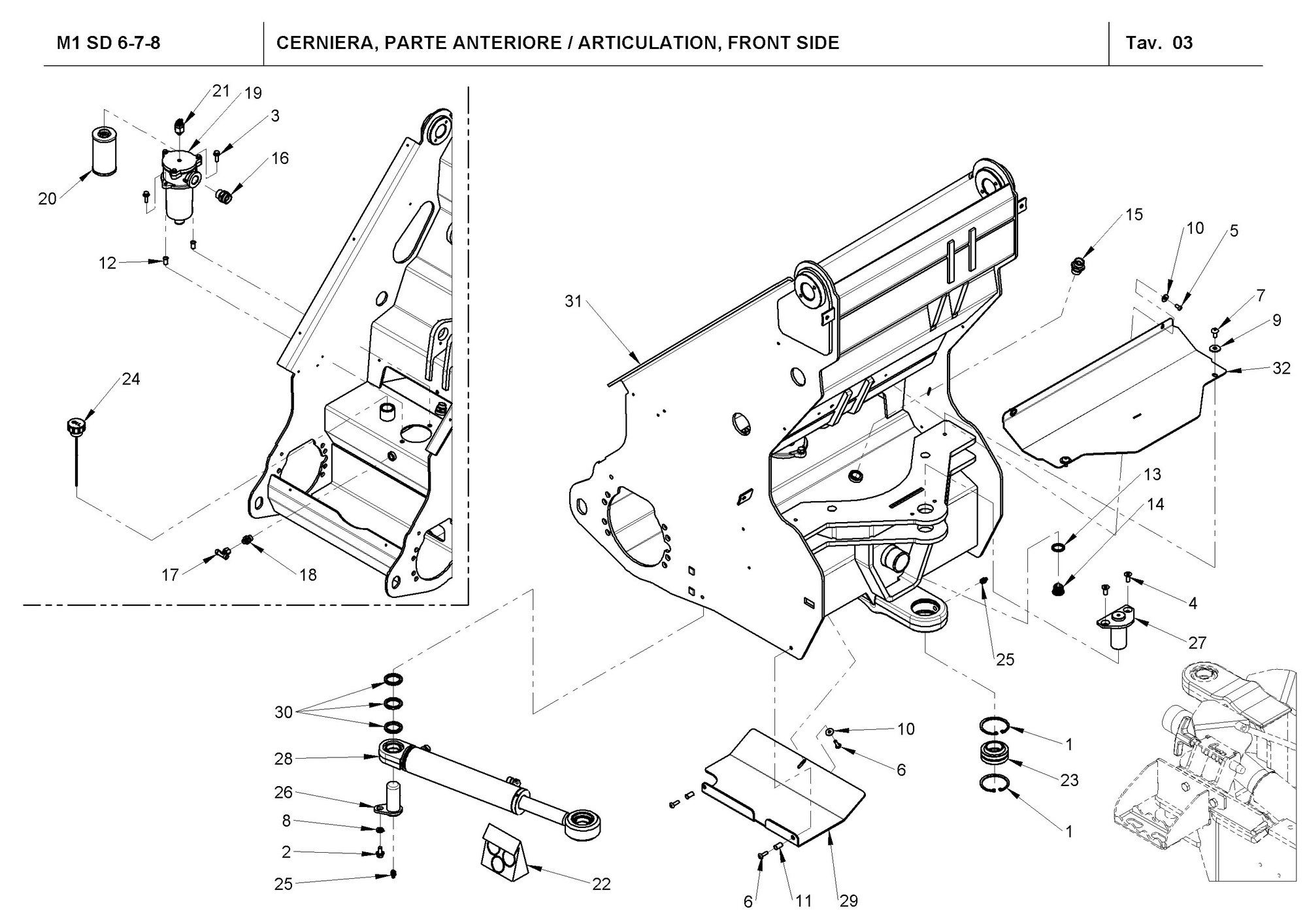 M1 SD 6-7-8

CERNIERA, PARTE ANTERIORE / ARTICULATION, FRONT SIDE

Tav. 03

21
19
3
16
20
12
24
17
18
31
15
10
5
7
9
32
13
14
4
27
25
30
28
26
8
2
25
22
10
6
6
11
29
1
23
1