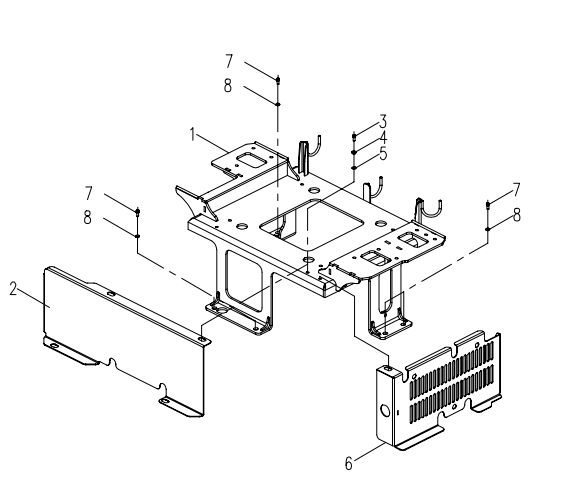 7
8
1
3
4
5
7
8
7
8
2
6