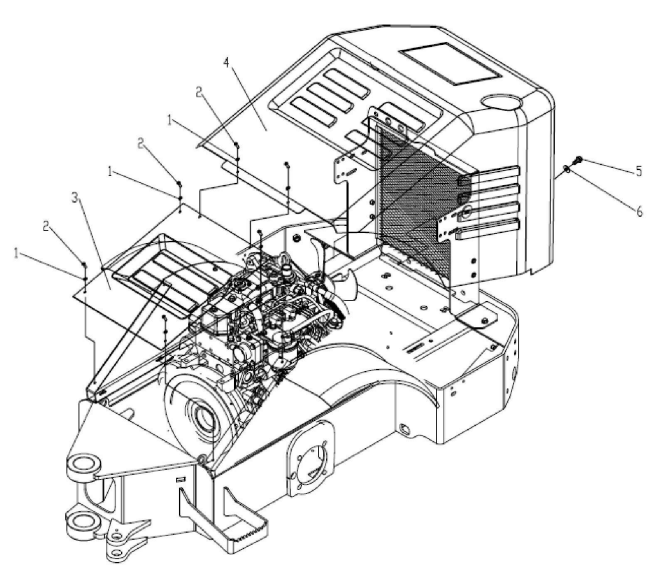 4
2
1
2
1
3
2
1
5
6