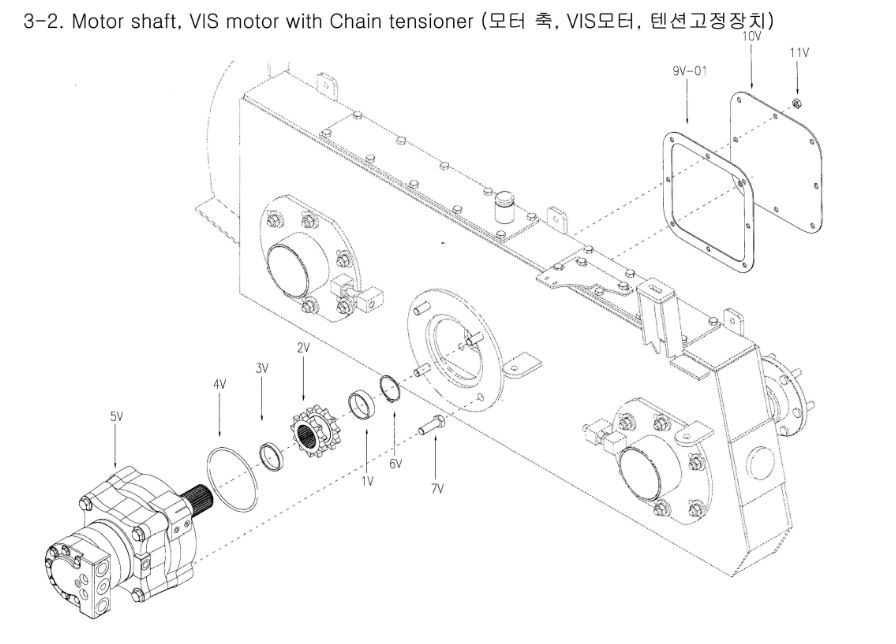 3-2. Motor shaft, VIS motor with Chain tensioner (모터 축, VIS모터, 텐션고정장치)

10V
11V
9V-01
2V
3V
4V
5V
1V
6V
7V