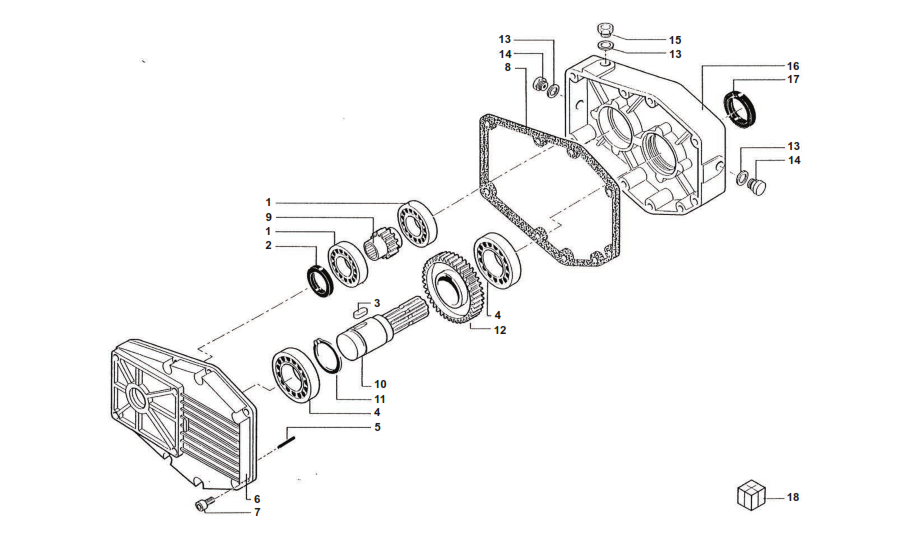 13
14
8
15
13
16
17
13
14
1
9
1
2
3
4
12
10
11
4
5
6
7
18