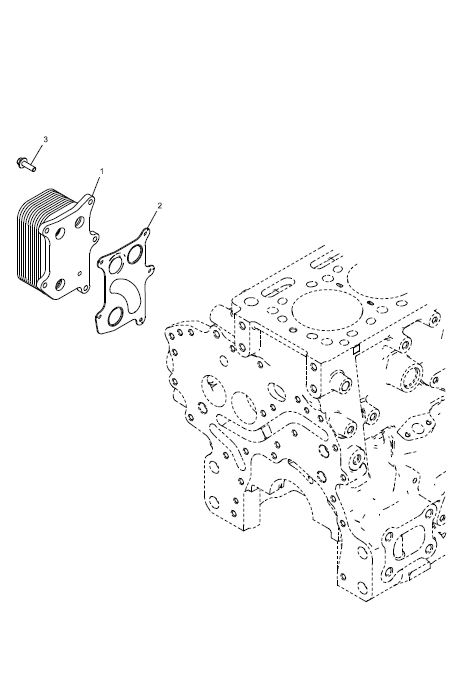 3
1
2