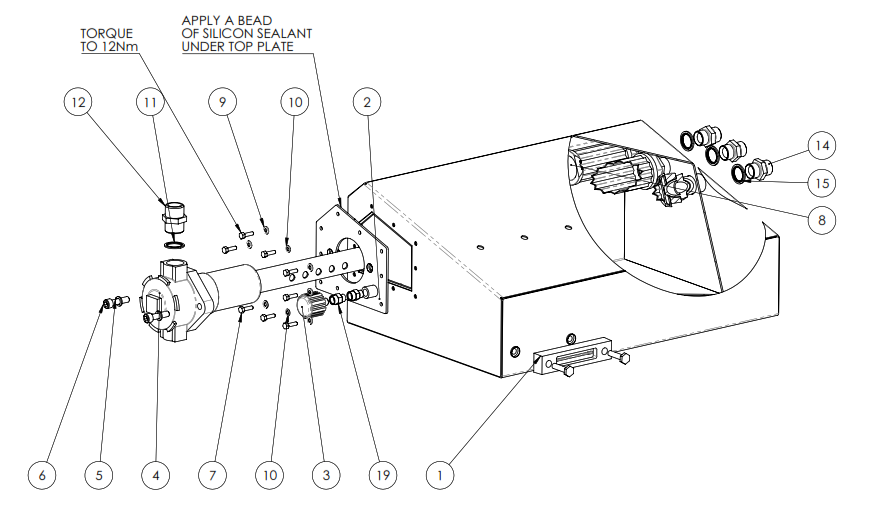 TORQUE
TO 12Nm

APPLY A BEAD
OF SILICON SEALANT
UNDER TOP PLATE

12
11
9
10
2
14
15
8
6
5
4
7
10
3
19
1