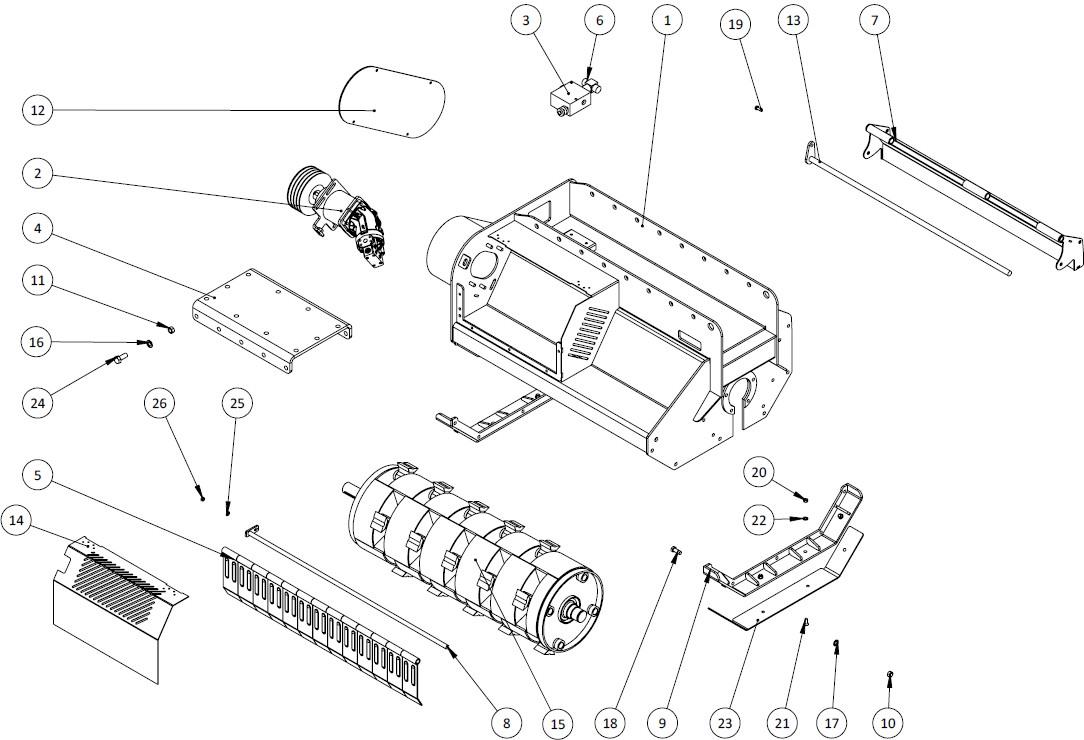 3
6
1
19
13
7
12
2
4
11
16
24
26
25
5
14
20
22
8
15
18
9
23
21
17
10