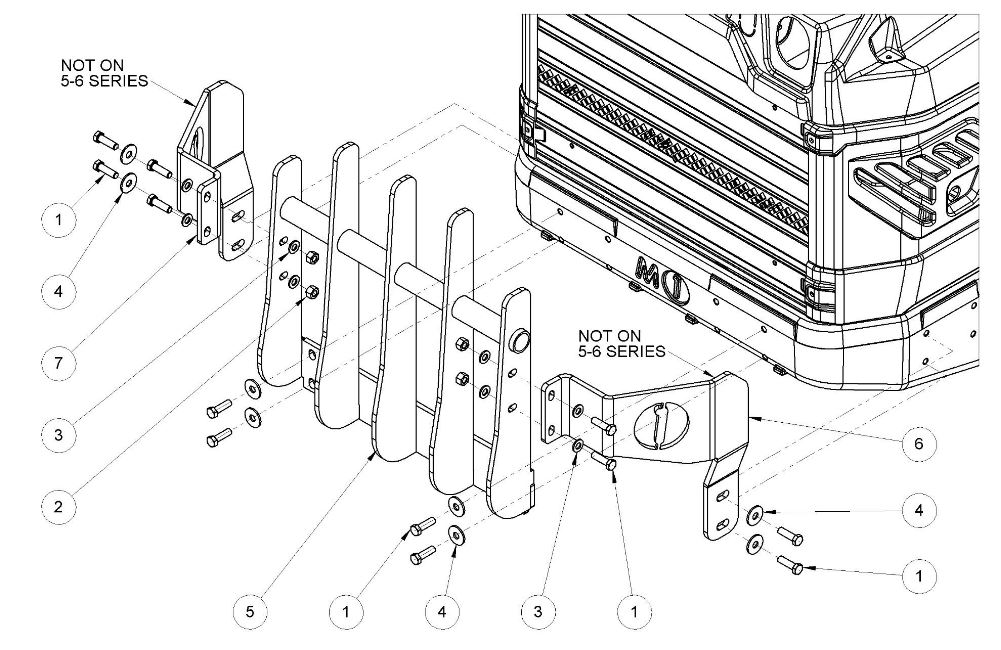 NOT ON
5-6 SERIES

1

4

7

3

2

NOT ON
5-6 SERIES

6

4

1

5

1

4

3

1