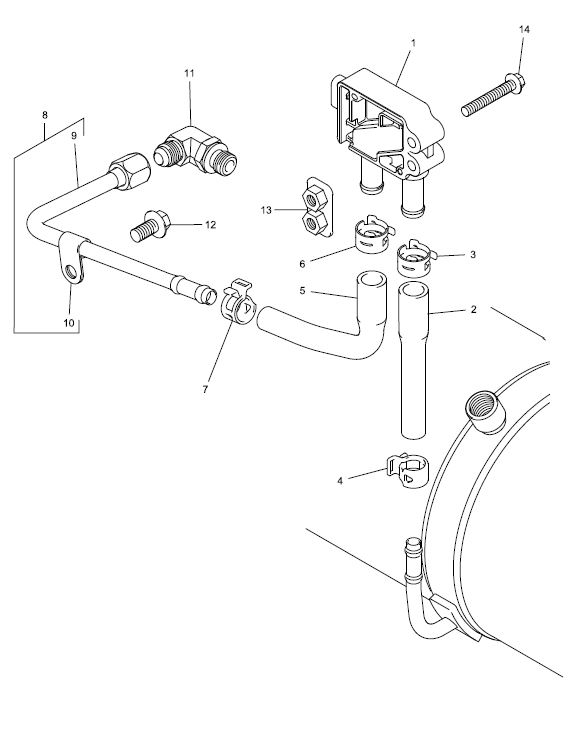 14
1
11
8
9
13
12
6
3
5
2
10
7
4