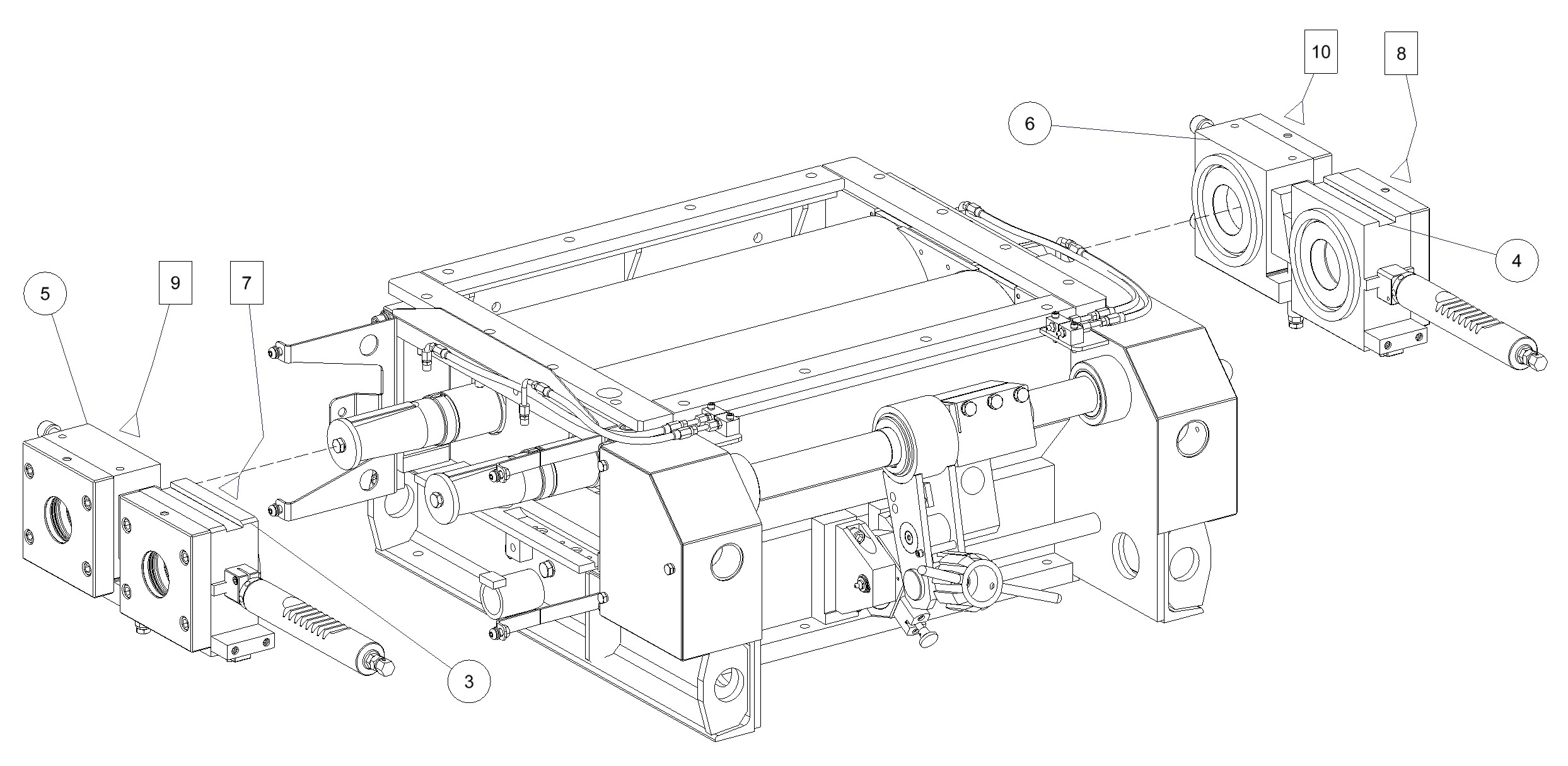 10
8
6
4
5
9
7
3