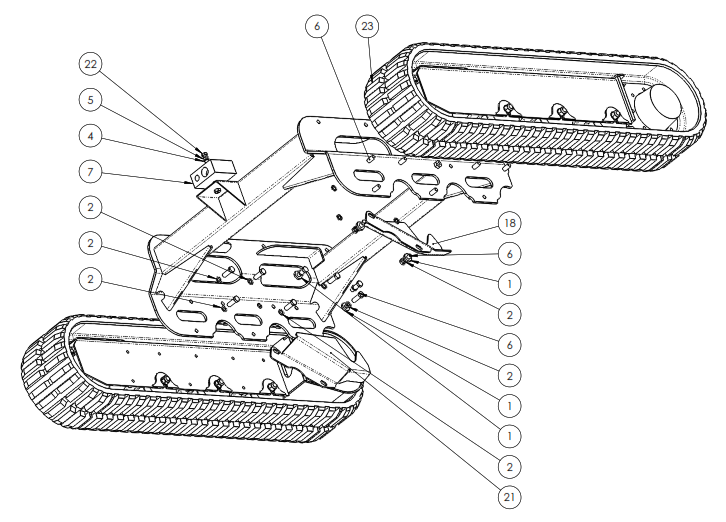 6
23
22
5
4
7
2
2
2
18
6
1
2
6
2
1
1
2
21