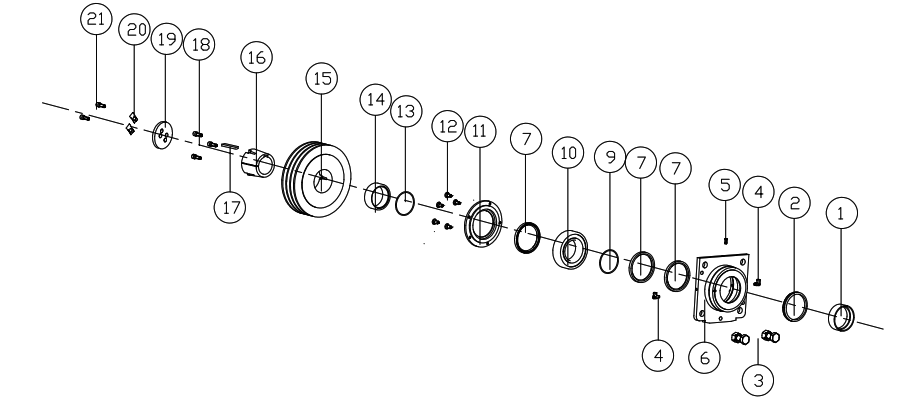 21
20
19
18
16
15
14
13
12
11
7
10
9
7
7
5
4
2
1
17
4
6
3