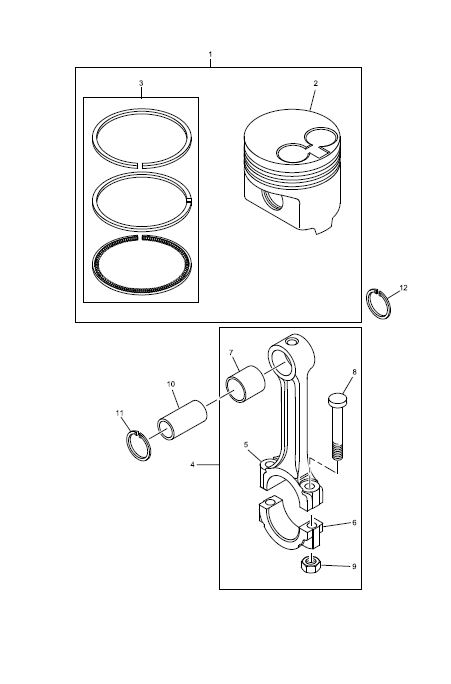 1
3
2
12
7
8
10
11
5
4
6
9