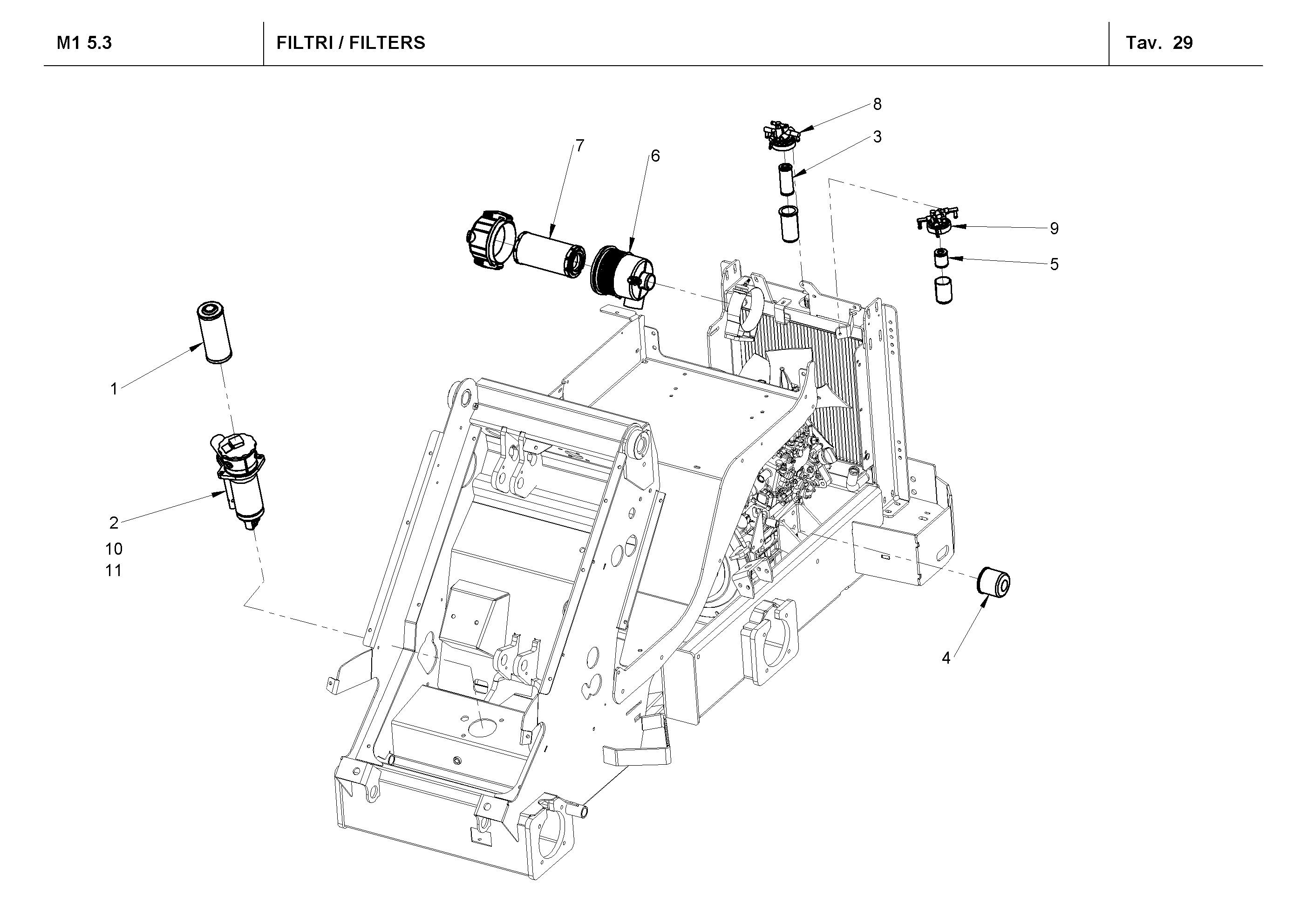 M1 5.3

FILTRI / FILTERS

Tav. 29

8

3

7

6

9

5

1

2

10

11

4